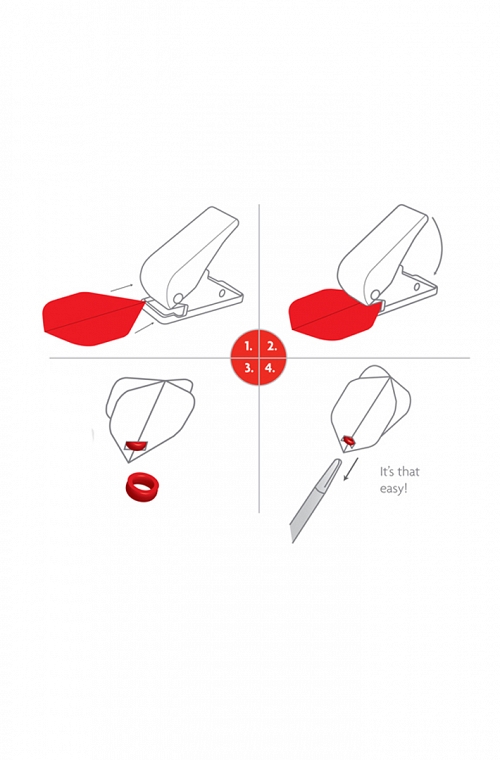 1. 2.
3. 4.

It's that easy!